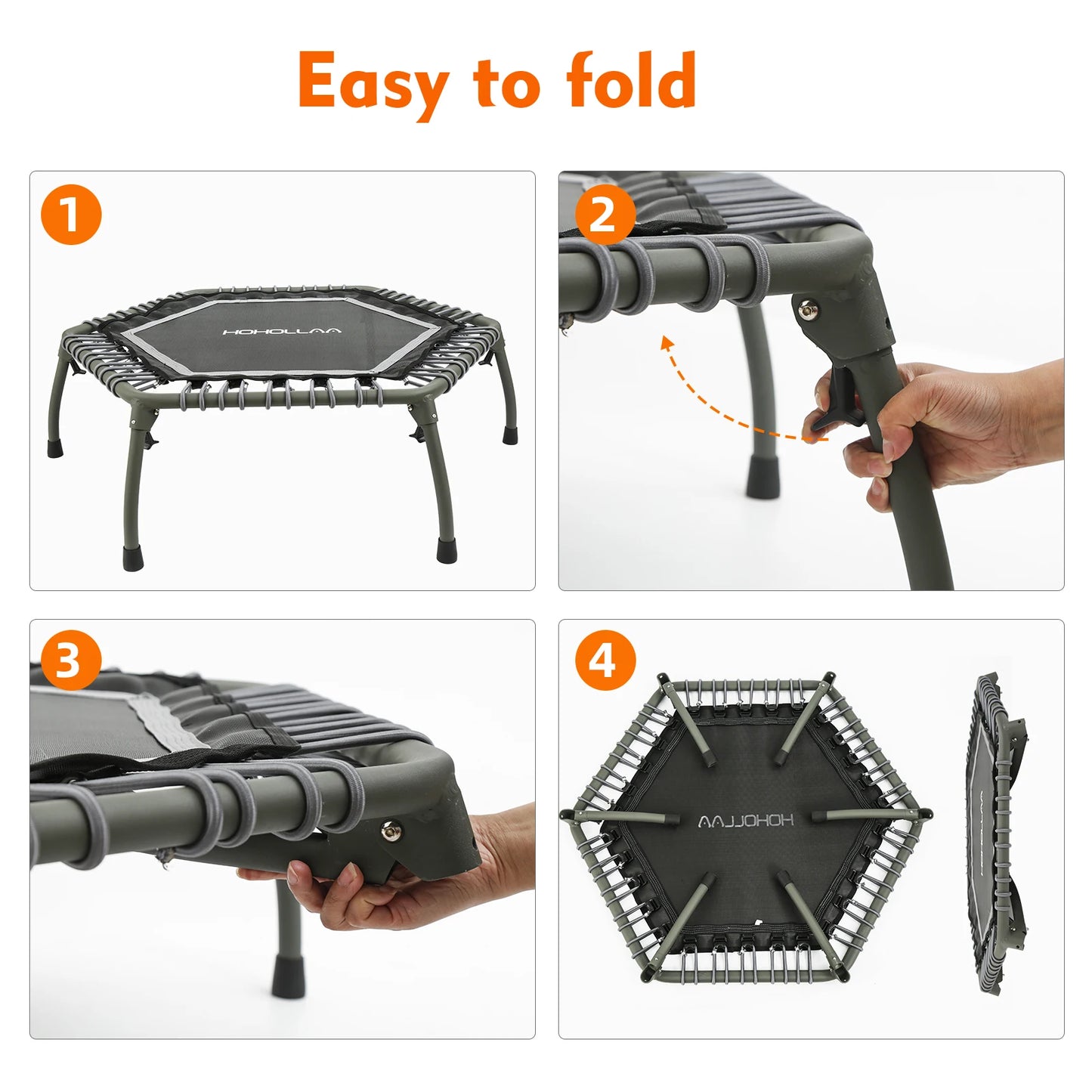 Easy to fold

1

HOHOLLAA

2

3

4

HOHOLLAA